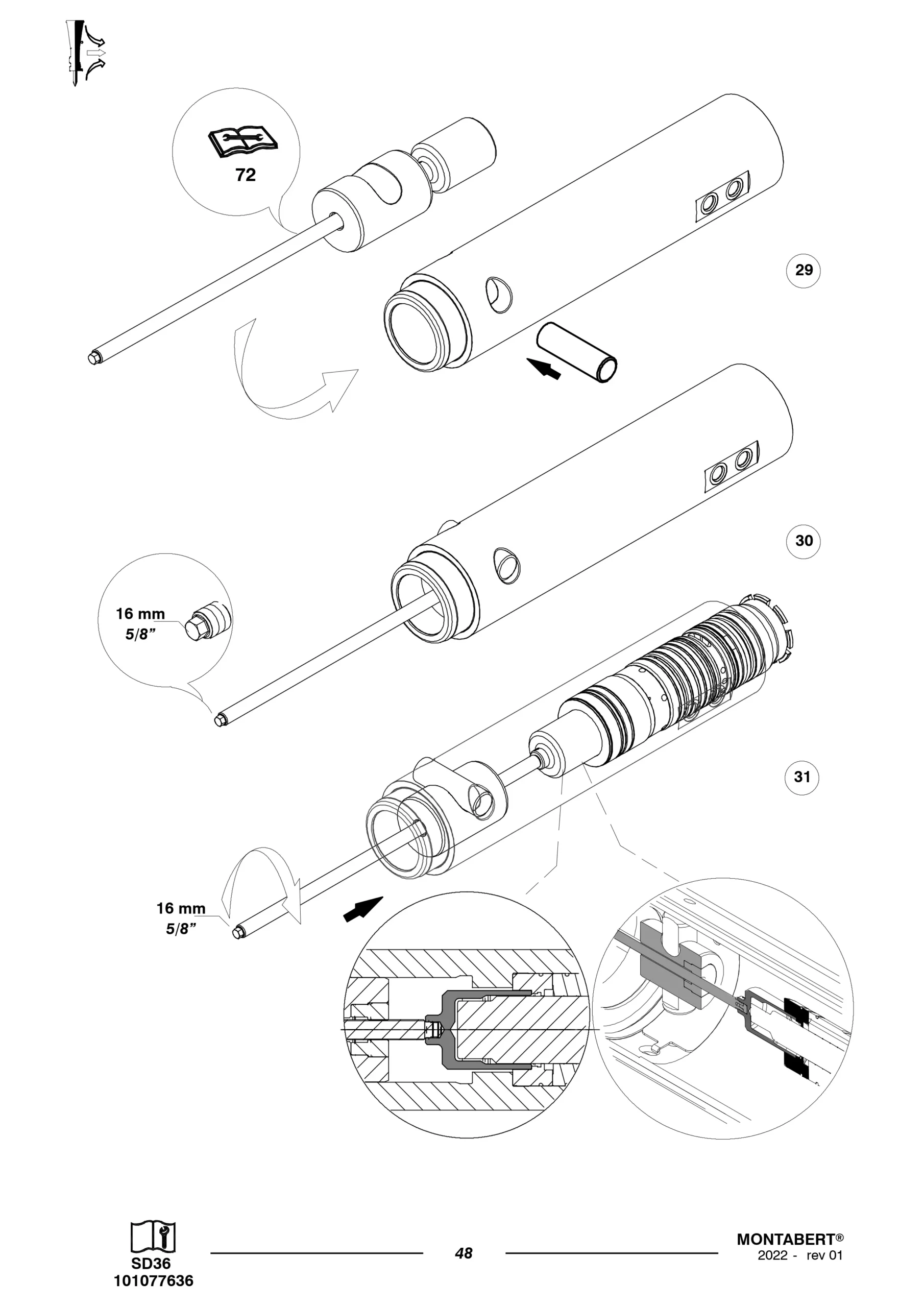 72

29

30

16 mm
5/8”

31

16 mm
5/8”

SD36
101077636

48

MONTABERT®
2022 - rev 01