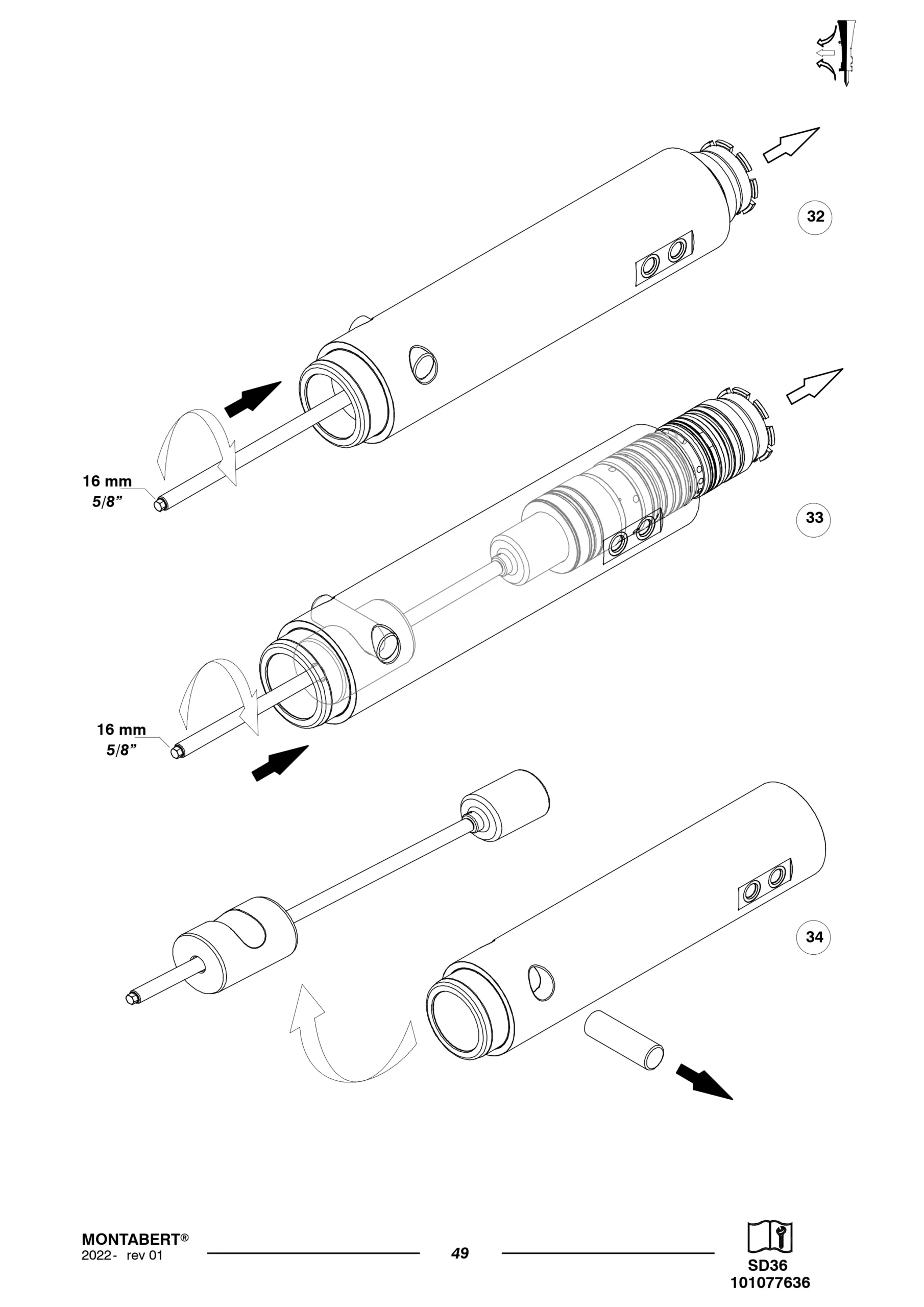 32

16 mm
5/8”

33

16 mm
5/8”

34

MONTABERT®
2022 - rev 01

49

SD36
101077636