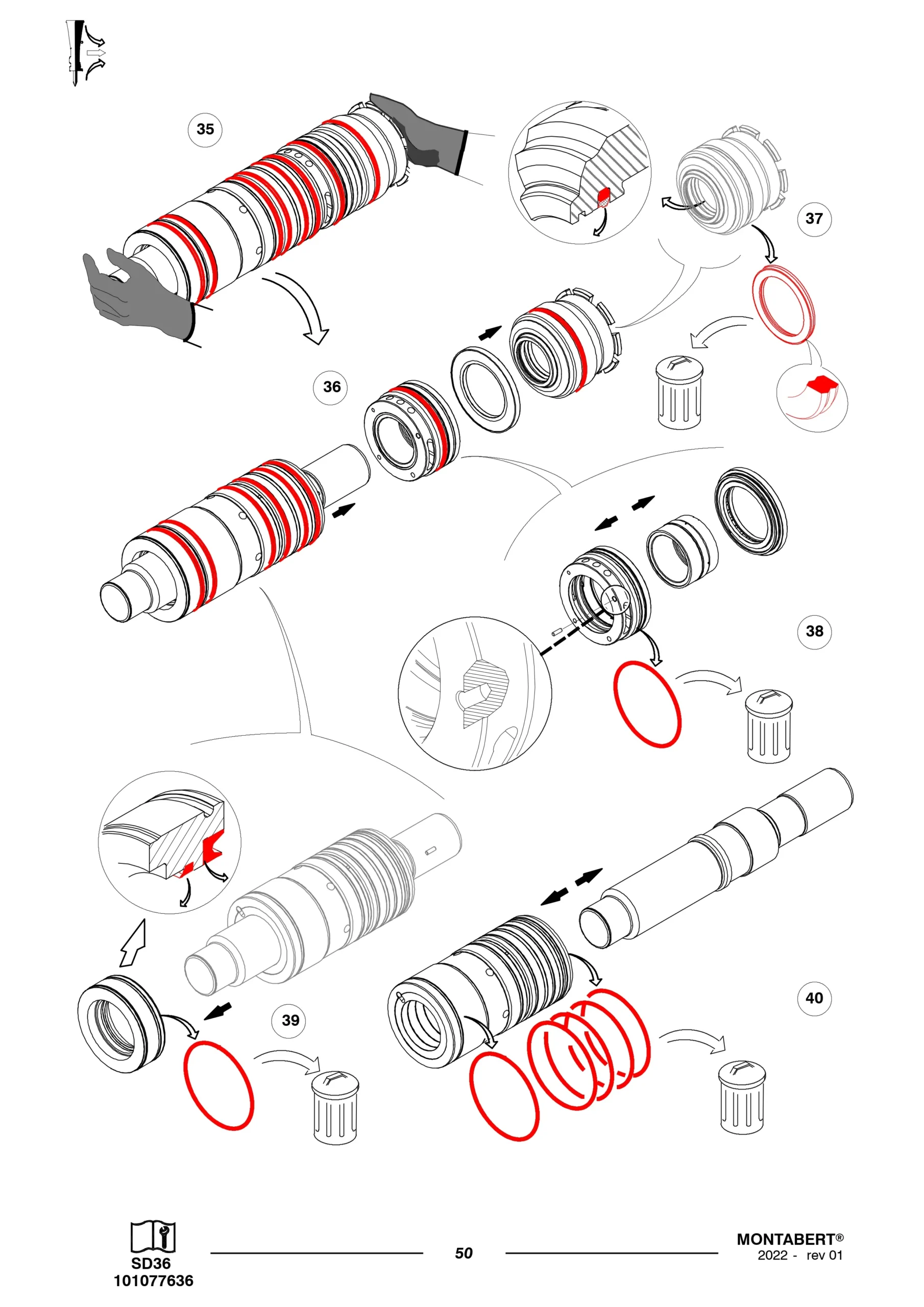 35

37

36

38

39

40

SD36
101077636

50

MONTABERT®
2022 - rev 01